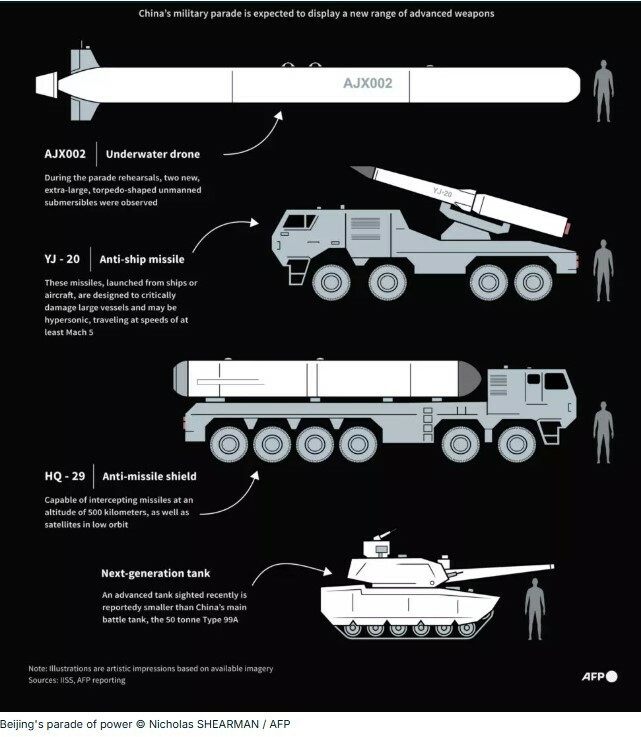 China's military parade is expected to display a new range of advanced weapons

AJX002

AJX002 | Underwater drone

During the parade rehearsals, two new, extra-large, torpedo-shaped unmanned submersibles were observed

YJ-20

YJ - 20 | Anti-ship missile

These missiles, launched from ships or aircraft, are designed to critically damage large vessels and may be hypersonic, traveling at speeds of at least Mach 5

HQ - 29 | Anti-missile shield

Capable of intercepting missiles at an altitude of 500 kilometers, as well as satellites in low orbit

Next-generation tank

An advanced tank sighted recently is reportedly smaller than China's main battle tank, the 50 tonne Type 99A

Note: Illustrations are artistic impressions based on available imagery
Sources: IISS, AFP reporting

AFP

Beijing's parade of power © Nicholas SHEARMAN / AFP