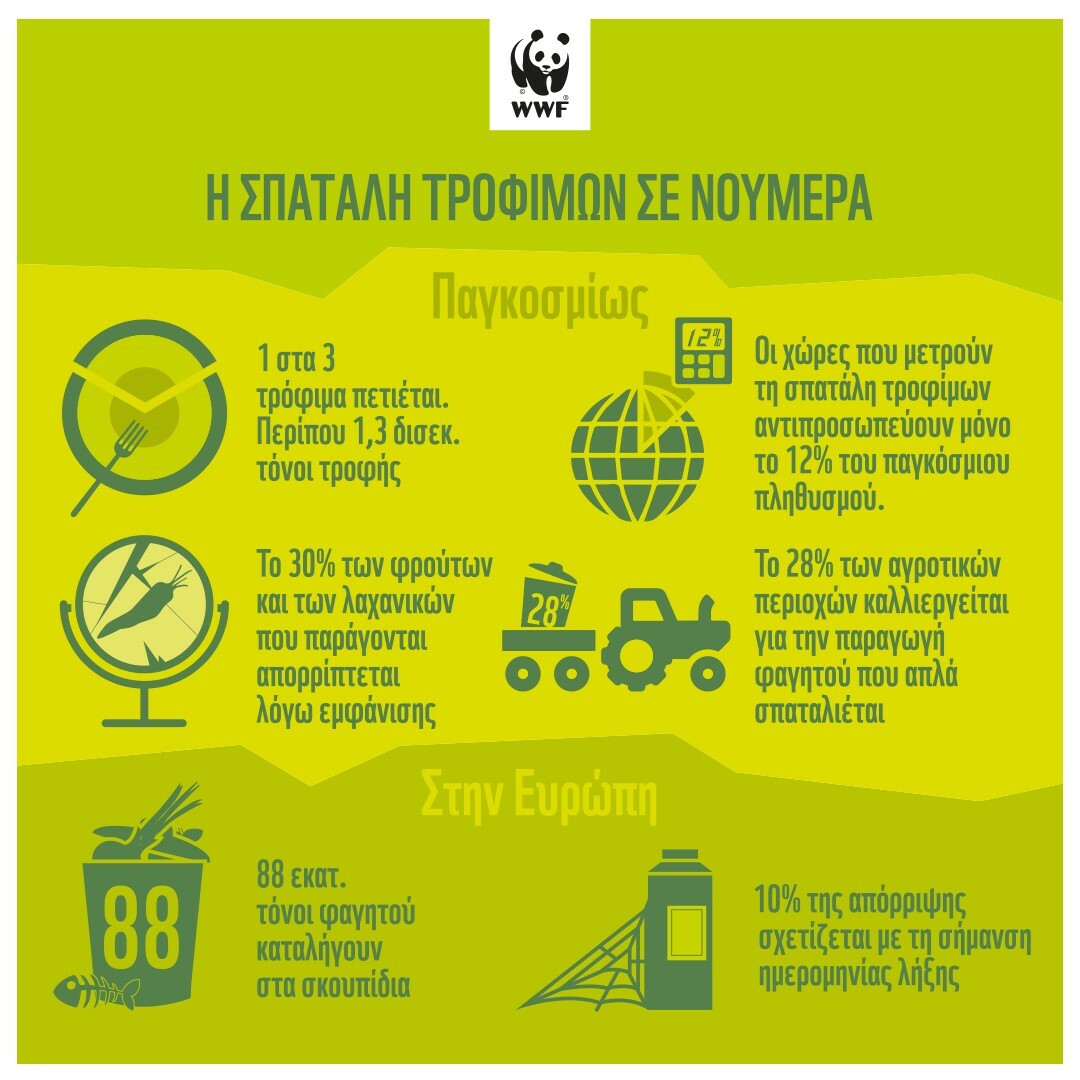 WWF

Η ΣΠΑΤΑΛΗ ΤΡΟΦΙΜΩΝ ΣΕ ΝΟΥΜΕΡΑ

Παγκοσμίως

1 στα 3 τρόφιμα πετιέται. Περίπου 1,3 δισεκ. τόνοι τροφής

12%

Οι χώρες που μετρούν τη σπατάλη τροφίμων αντιπροσωπεύουν μόνο το 12% του παγκόσμιου πληθυσμού.

Το 30% των φρούτων και των λαχανικών που παράγονται απορρίπτεται λόγω εμφάνισης

28%

Το 28% των αγροτικών περιοχών καλλιεργείται για την παραγωγή φαγητού που απλά σπαταλιέται

Στην Ευρώπη

88

88 εκατ. τόνοι φαγητού καταλήγουν στα σκουπίδια

10% της απόρριψης σχετίζεται με τη σήμανση ημερομηνίας λήξης