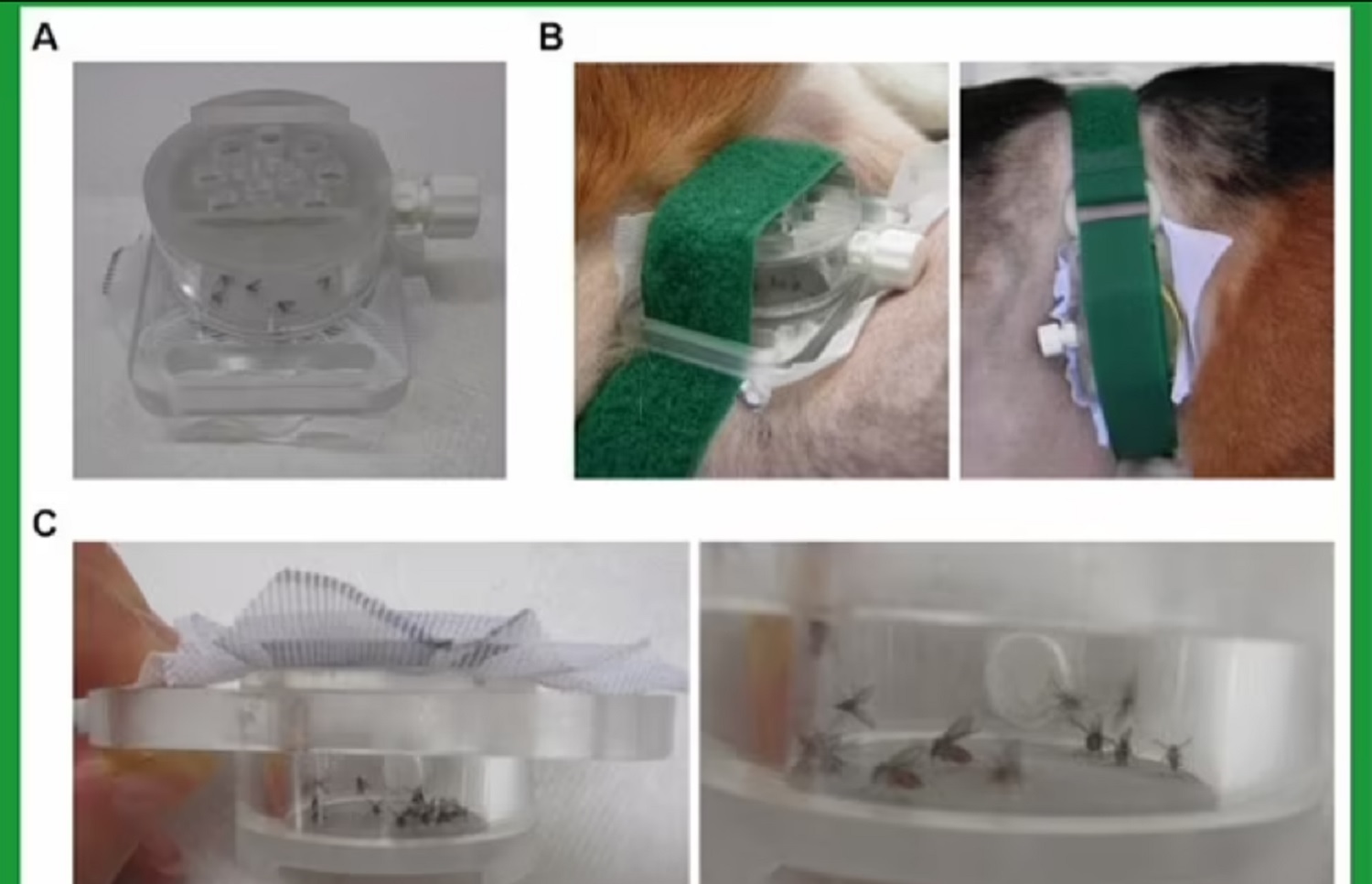 A

B

C